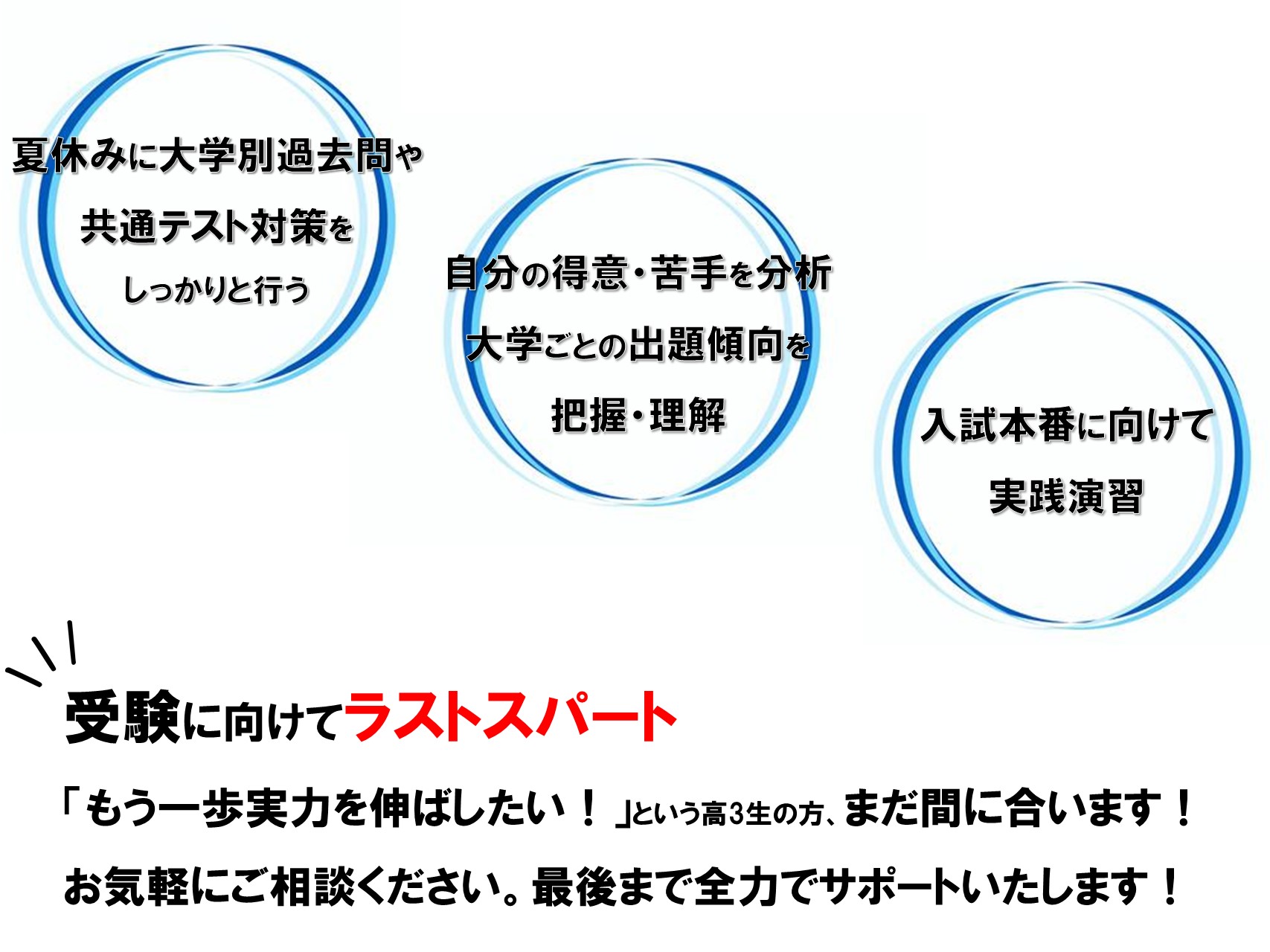 夏休みに大学別過去問や
共通テスト対策を
しっかりと行う

自分の得意・苦手を分析
大学ごとの出題傾向を
把握・理解

入試本番に向けて
実践演習

受験に向けてラストスパート

「もう一歩実力を伸ばしたい！」という高3生の方、まだ間に合います！

お気軽にご相談ください。最後まで全力でサポートいたします！