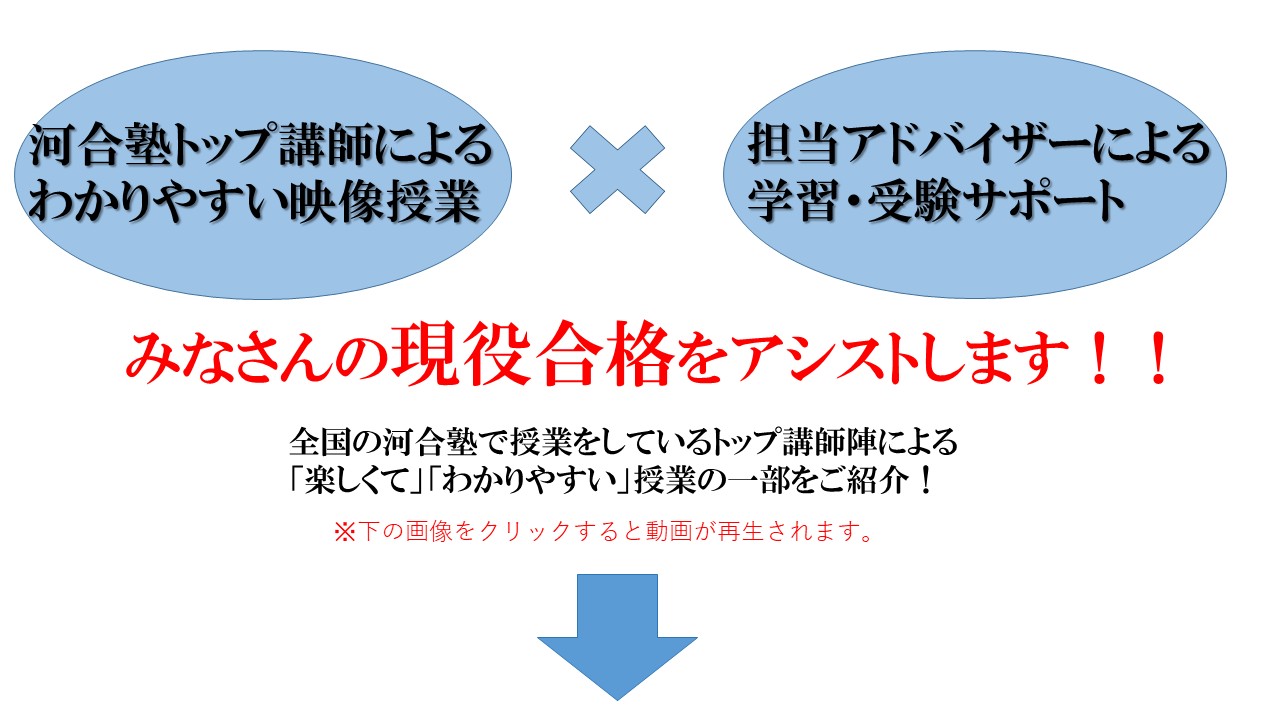 河合塾トップ講師による
わかりやすい映像授業

担当アドバイザーによる
学習・受験サポート

みなさんの現役合格をアシストします！！

全国の河合塾で授業をしているトップ講師陣による
「楽しくて」「わかりやすい」授業の一部をご紹介！

※下の画像をクリックすると動画が再生されます。