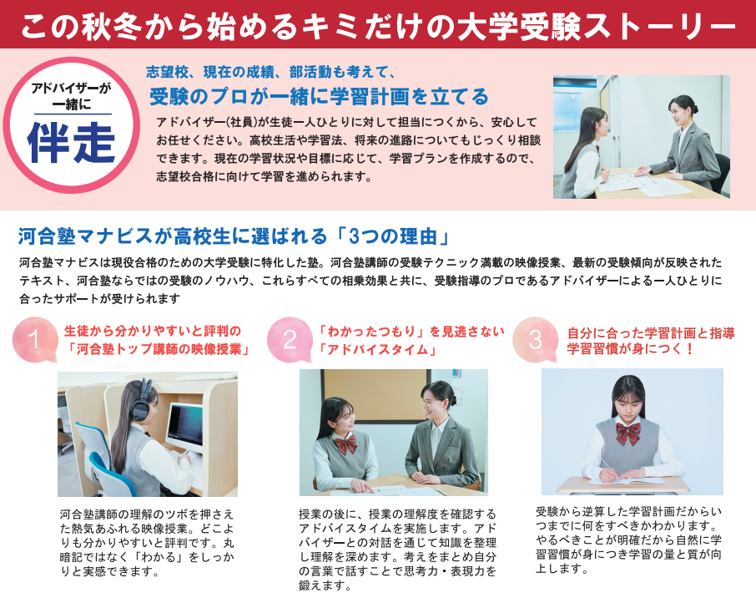 この秋冬から始めるキミだけの大学受験ストーリー

アドバイザーが一緒に
伴走

志望校、現在の成績、部活動も考えて、
受験のプロが一緒に学習計画を立てる

アドバイザー(社員)が生徒一人ひとりに対して担当につくから、安心してお任せください。高校生活や学習法、将来の進路についてもじっくり相談できます。現在の学習状況や目標に応じて、学習プランを作成するので、志望校合格に向けて学習を進められます。

河合塾マナビスが高校生に選ばれる「3つの理由」

河合塾マナビスは現役合格のための大学受験に特化した塾。河合塾講師の受験テクニック満載の映像授業、最新の受験傾向が反映されたテキスト、河合塾ならではの受験のノウハウ、これらすべての相乗効果と共に、受験指導のプロであるアドバイザーによる一人ひとりに合ったサポートが受けられます

1
生徒から分かりやすいと評判の
「河合塾トップ講師の映像授業」

河合塾講師の理解のツボを押さえた熱気あふれる映像授業。どこよりも分かりやすいと評判です。丸暗記ではなく「わかる」をしっかりと実感できます。

2
「わかったつもり」を見逃さない
「アドバイスタイム」

授業の後に、授業の理解度を確認するアドバイスタイムを実施します。アドバイザーとの対話を通じて知識を整理し理解を深めます。考えをまとめ自分の言葉で話すことで思考力・表現力を鍛えます。

3
自分に合った学習計画と指導
学習習慣が身につく！

受験から逆算した学習計画だからいつまでに何をすべきかわかります。やるべきことが明確だから自然に学習習慣が身につき学習の量と質が向上します。